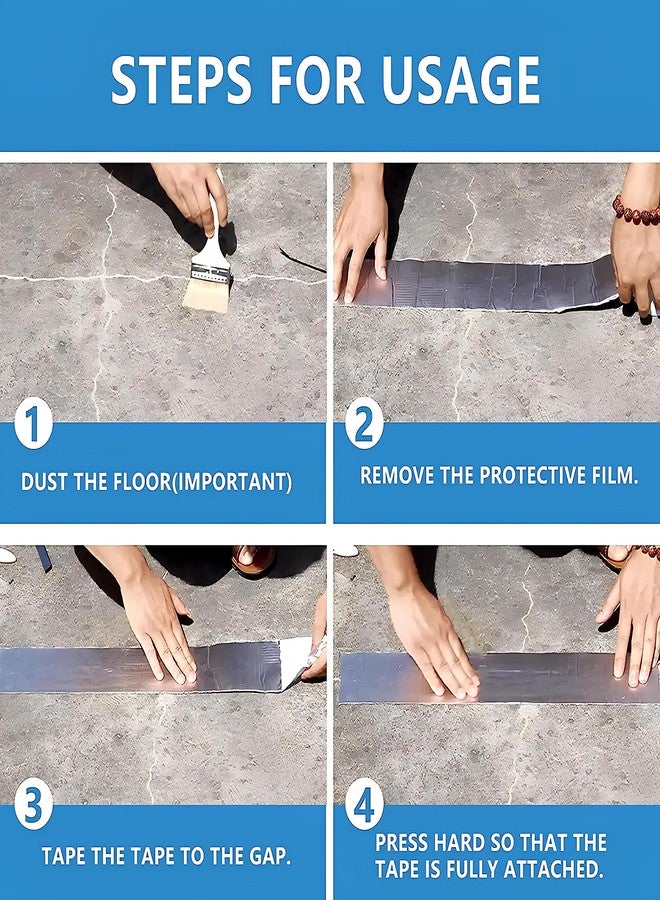 STEPS FOR USAGE

1
DUST THE FLOOR(IMPORTANT)

2
REMOVE THE PROTECTIVE FILM.

3
TAPE THE TAPE TO THE GAP.

4
PRESS HARD SO THAT THE TAPE IS FULLY ATTACHED.